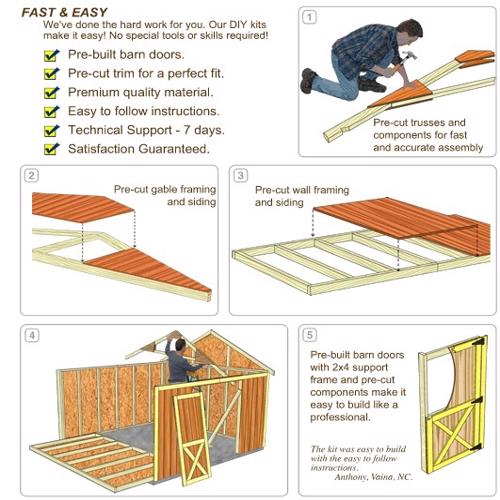 FAST & EASY
We've done the hard work for you. Our DIY kits make it easy! No special tools or skills required!

Pre-built barn doors.
Pre-cut trim for a perfect fit.
Premium quality material.
Easy to follow instructions.
Technical Support - 7 days.
Satisfaction Guaranteed.

1
Pre-cut trusses and components for fast and accurate assembly

2
Pre-cut gable framing and siding

3
Pre-cut wall framing and siding

4

5
Pre-built barn doors with 2x4 support frame and pre-cut components make it easy to build like a professional.

The kit was easy to build with the easy to follow instructions.
Anthony, Vaina, NC.